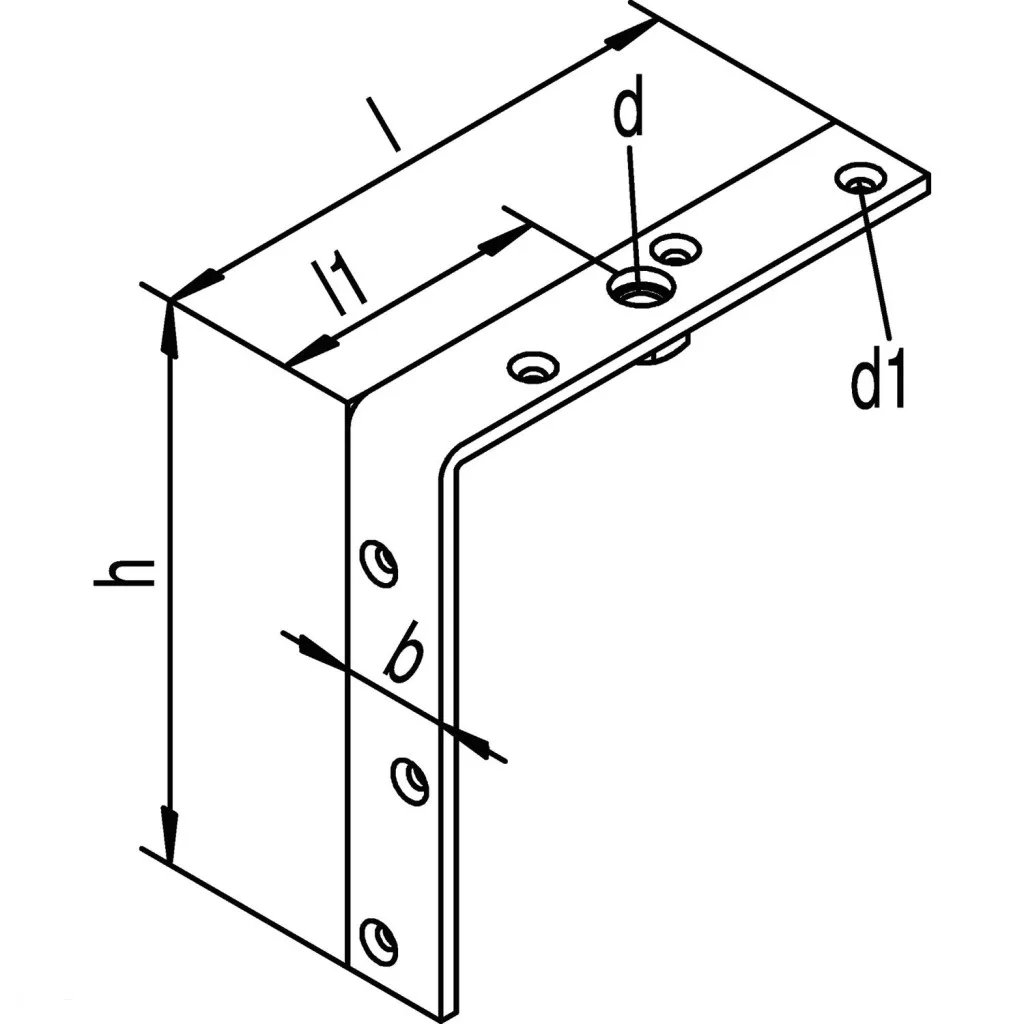 l
d
l1
d1
h
b