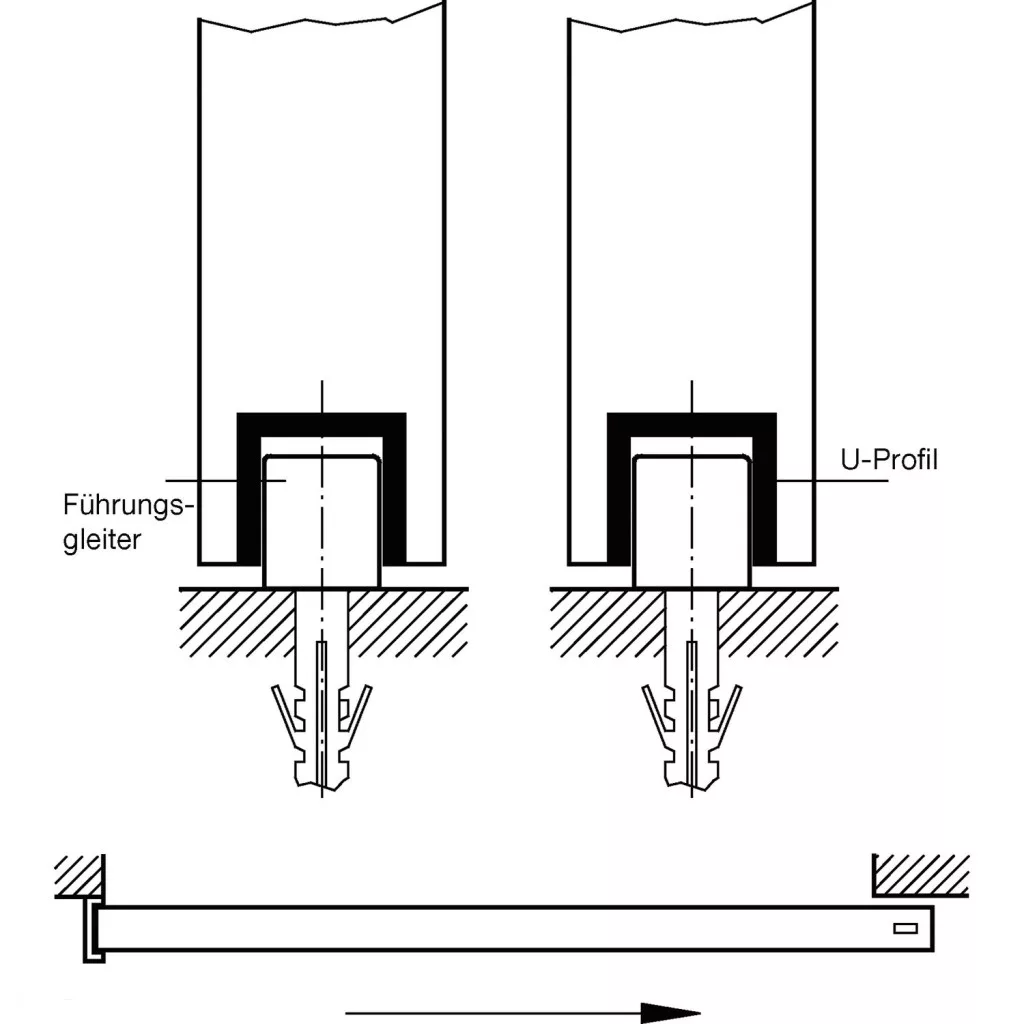 Führungsgleiter

U-Profil