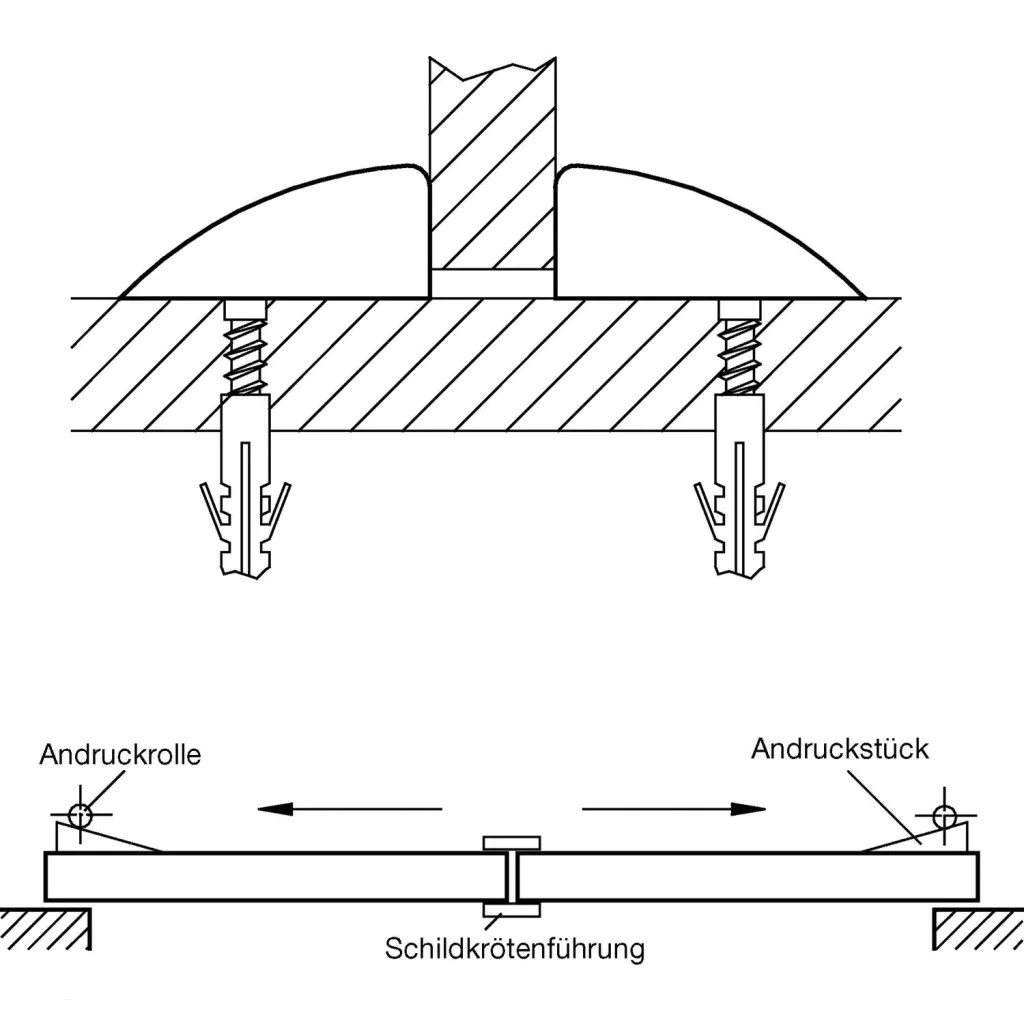 Andruckrolle

Andruckstück

Schildkrötenführung