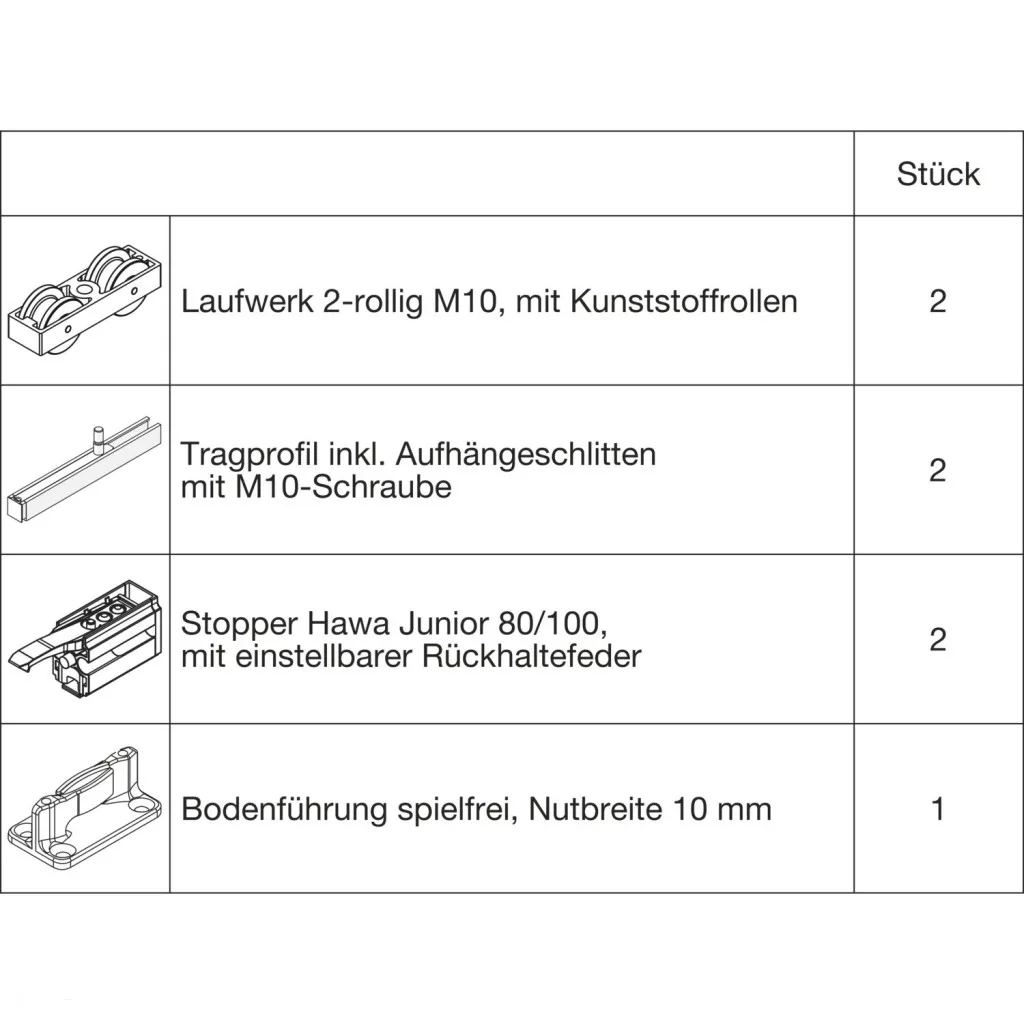 | | | Stück |
|---|---|---|
| | Laufwerk 2-rollig M10, mit Kunststoffrollen | 2 |
| | Tragprofil inkl. Aufhängeschlitten mit M10-Schraube | 2 |
| | Stopper Hawa Junior 80/100, mit einstellbarer Rückhaltefeder | 2 |
| | Bodenführung spielfrei, Nutbreite 10 mm | 1 |