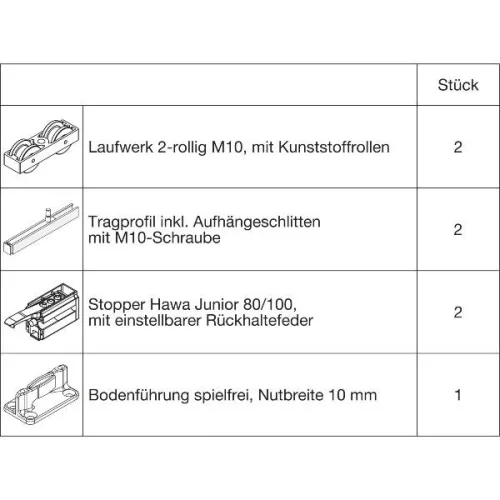 | | | Stück |
|---|---|---|
| | Laufwerk 2-rollig M10, mit Kunststoffrollen | 2 |
| | Tragprofil inkl. Aufhängeschlitten mit M10-Schraube | 2 |
| | Stopper Hawa Junior 80/100, mit einstellbarer Rückhaltefeder | 2 |
| | Bodenführung spielfrei, Nutbreite 10 mm | 1 |