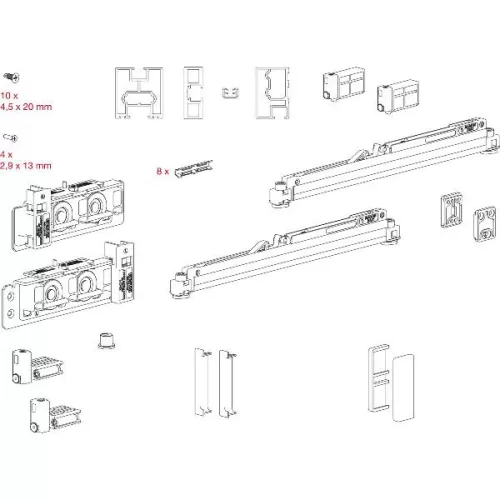 10 x
4,5 x 20 mm

4 x
2,9 x 13 mm

8 x