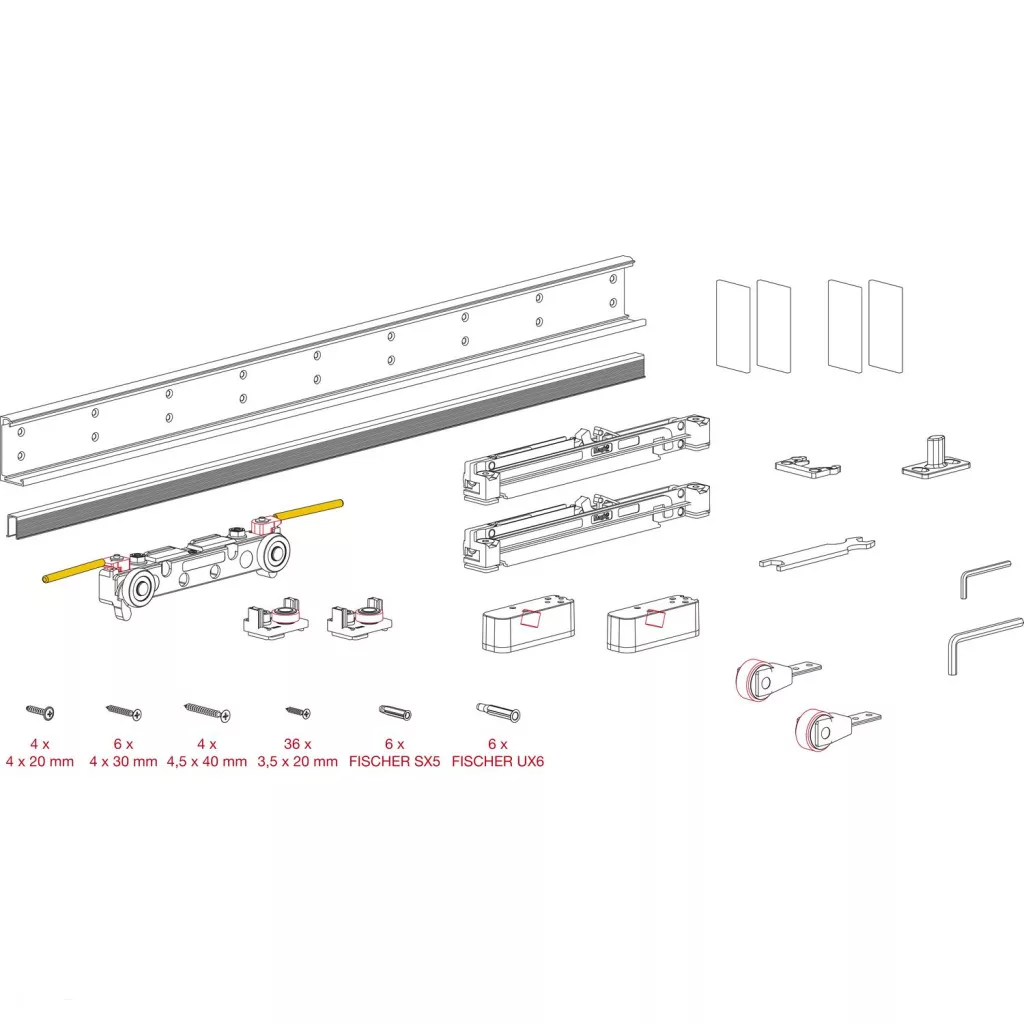 4 x
4 x 20 mm

6 x
4 x 30 mm

4 x
4,5 x 40 mm

36 x
3,5 x 20 mm

6 x
FISCHER SX5

6 x
FISCHER UX6