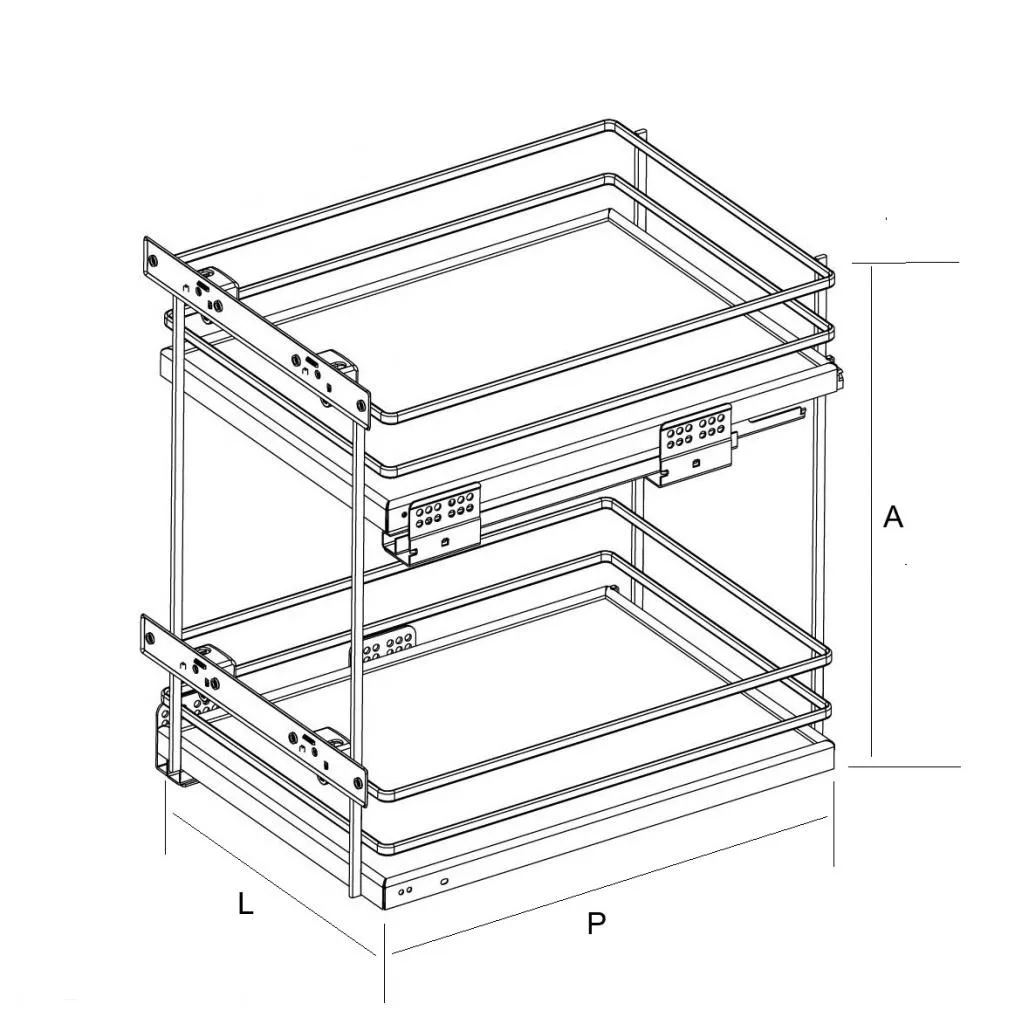 A

L

P