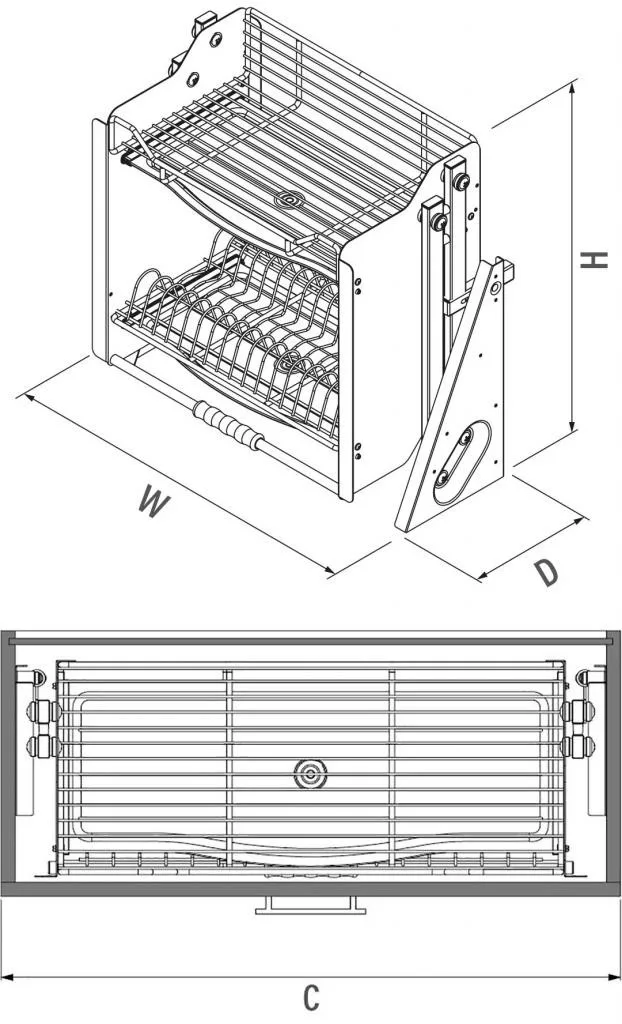 H

W

D

C