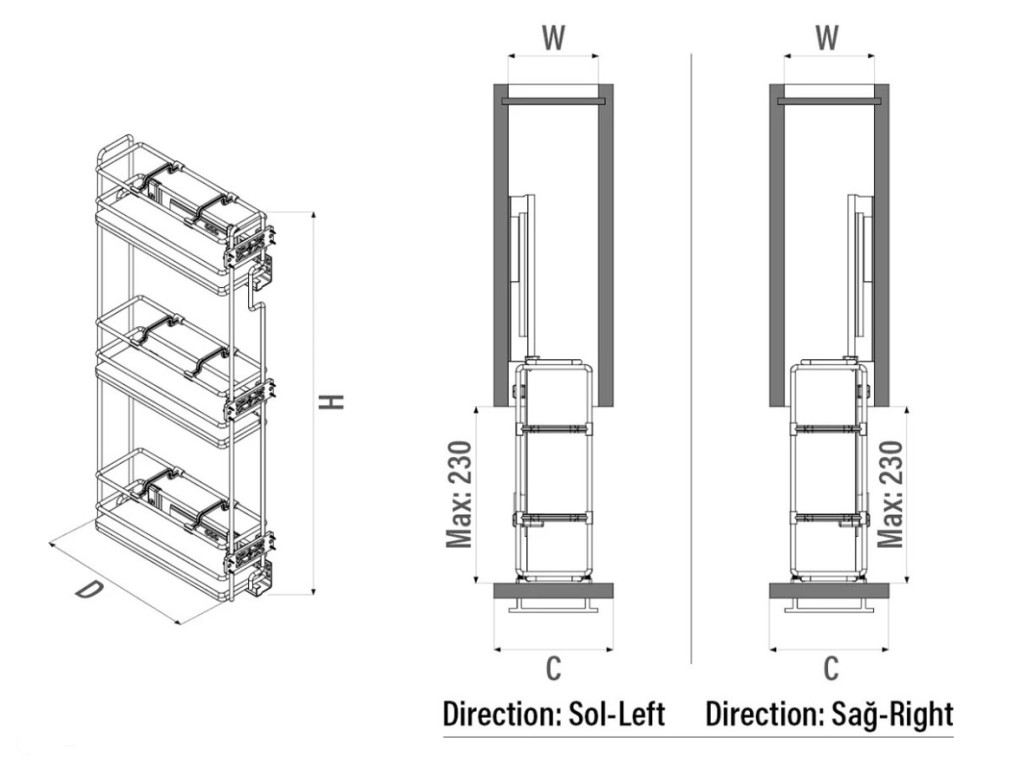 H

D

W

Max: 230

C

Direction: Sol-Left

W

Max: 230

C

Direction: Sağ-Right