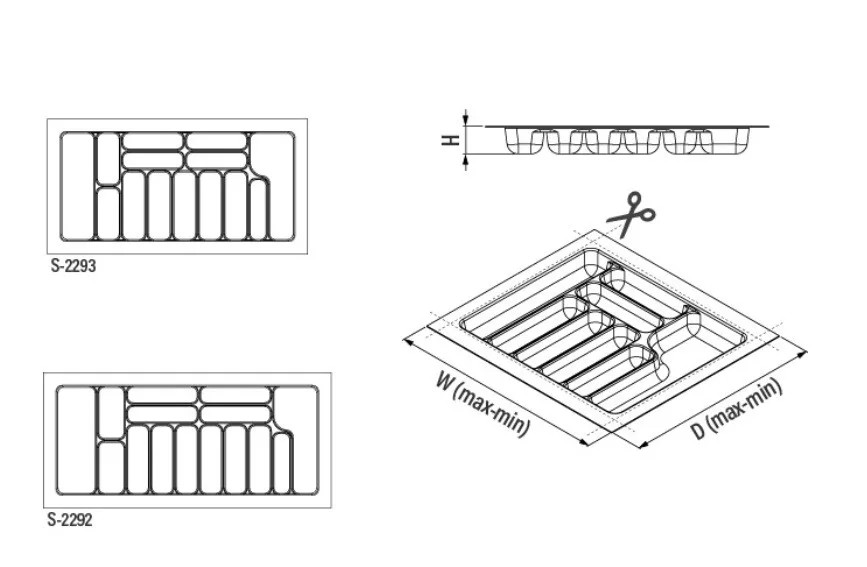 S-2293

S-2292

H

W (max-min)

D (max-min)