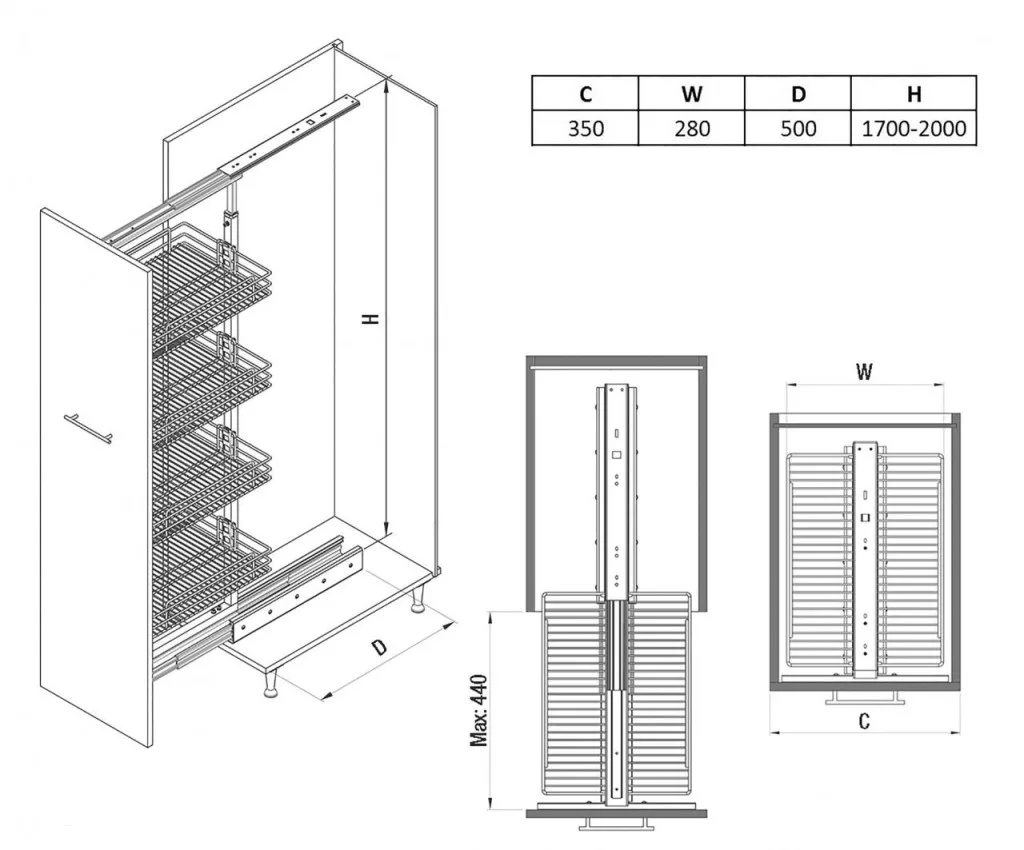 | C | W | D | H |
|---|---|---|---|
| 350 | 280 | 500 | 1700-2000 |

H

D

Max: 440

W

C