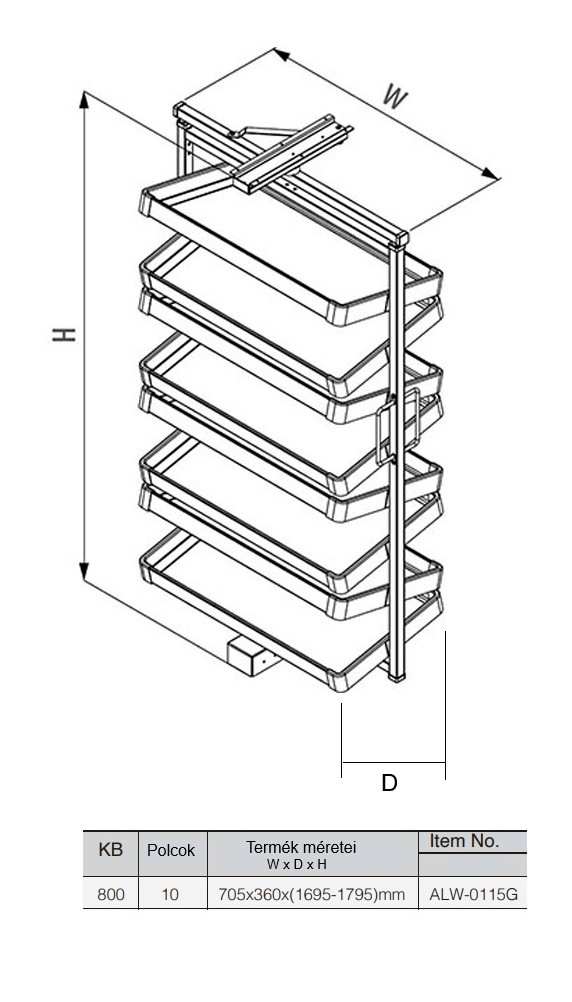 W

H

D

| KB | Polcok | Termék méretei W x D x H | Item No. |
|---|---|---|---|
| 800 | 10 | 705x360x(1695-1795)mm | ALW-0115G |