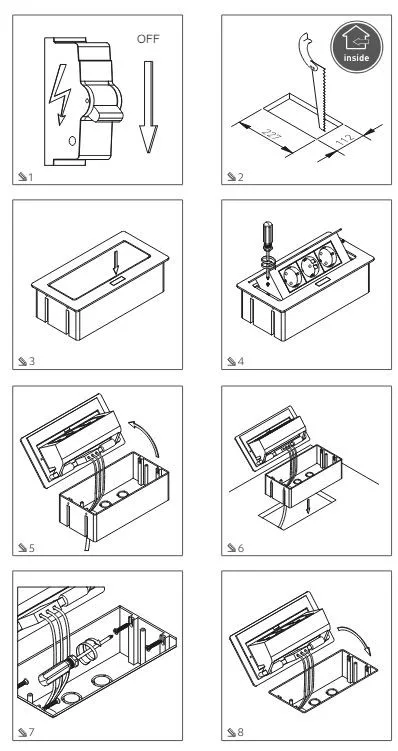 OFF

1

inside

227

112

2

3

4

5

6

7

8