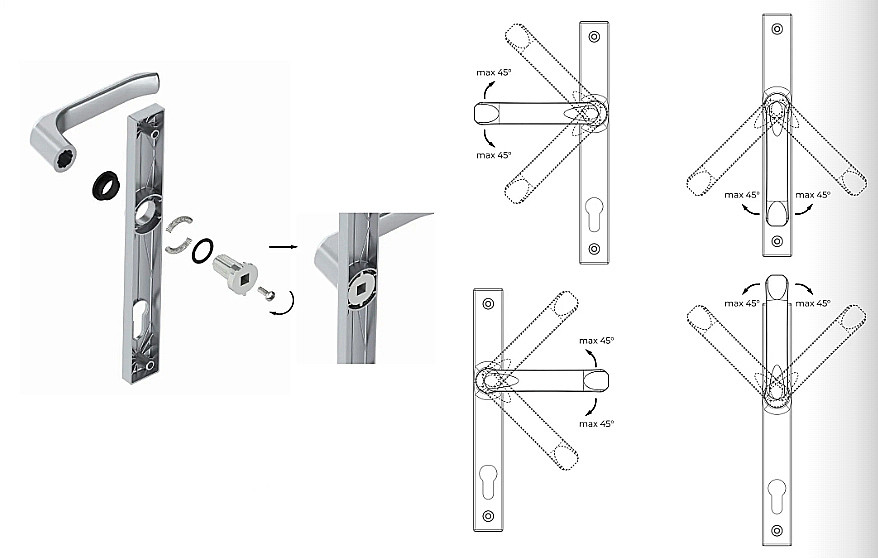 max 45°
max 45°
max 45°
max 45°
max 45°
max 45°
max 45°
max 45°